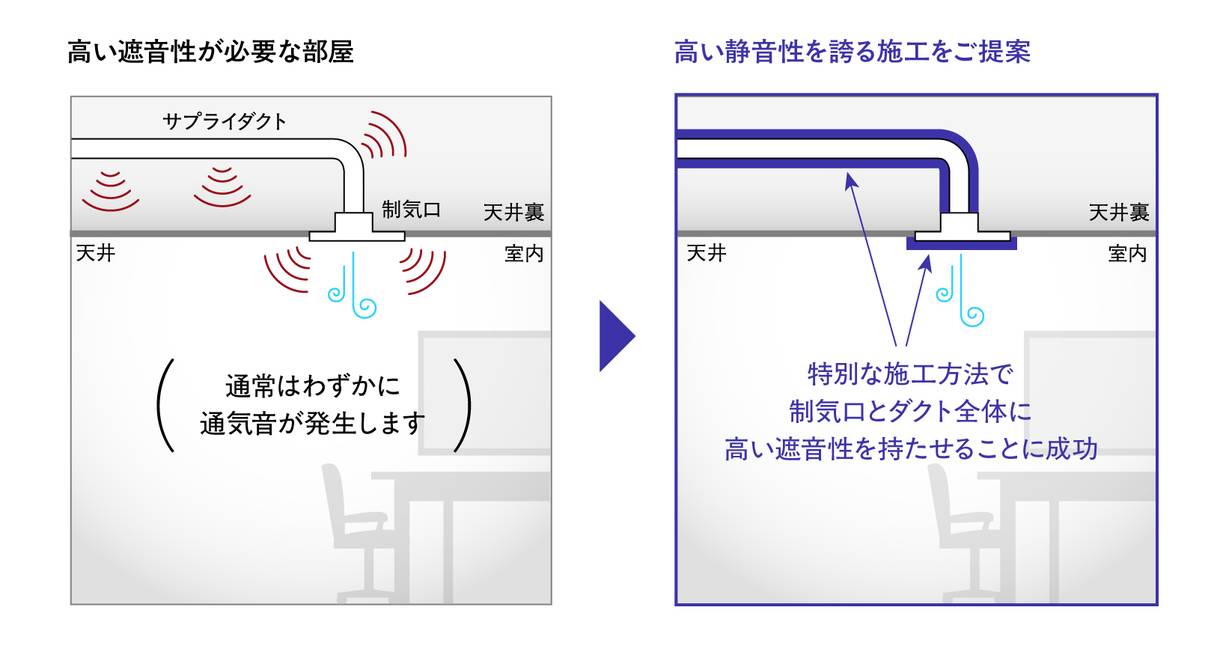 高い遮音性が必要な部屋

サプライダクト

制気口

天井裏

天井

室内

通常はわずかに
通気音が発生します

高い静音性を誇る施工をご提案

天井裏

天井

室内

特別な施工方法で
制気口とダクト全体に
高い遮音性を持たせることに成功